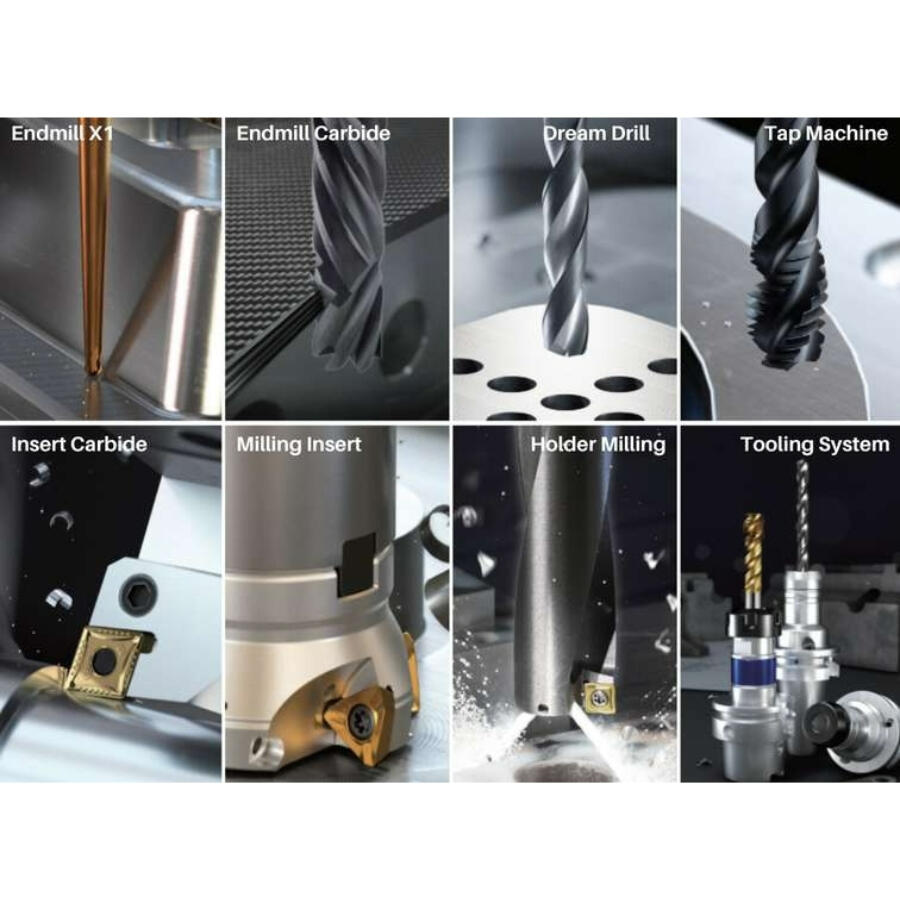 Endmill X1
Endmill Carbide
Dream Drill
Tap Machine
Insert Carbide
Milling Insert
Holder Milling
Tooling System